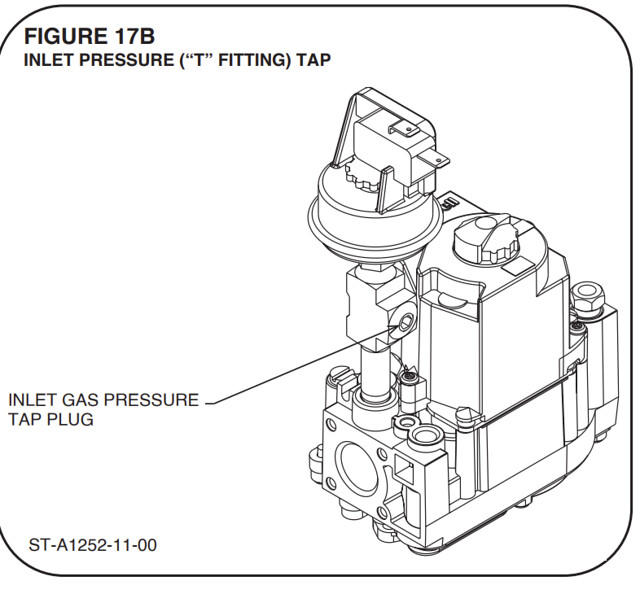 FIGURE 17B
INLET PRESSURE (“T” FITTING) TAP

INLET GAS PRESSURE TAP PLUG

ST-A1252-11-00